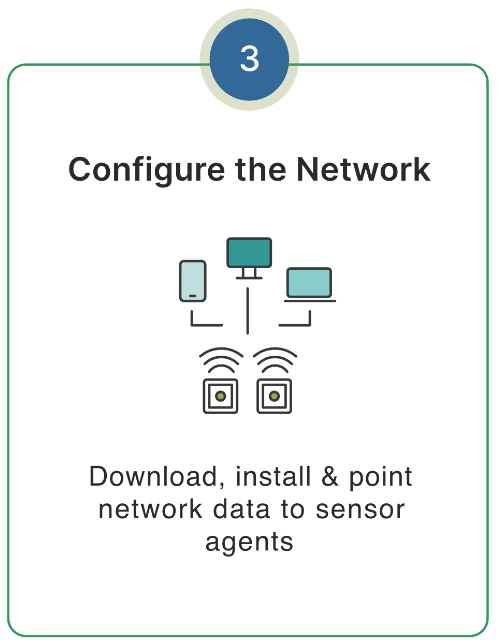 3

Configure the Network

Download, install & point network data to sensor agents