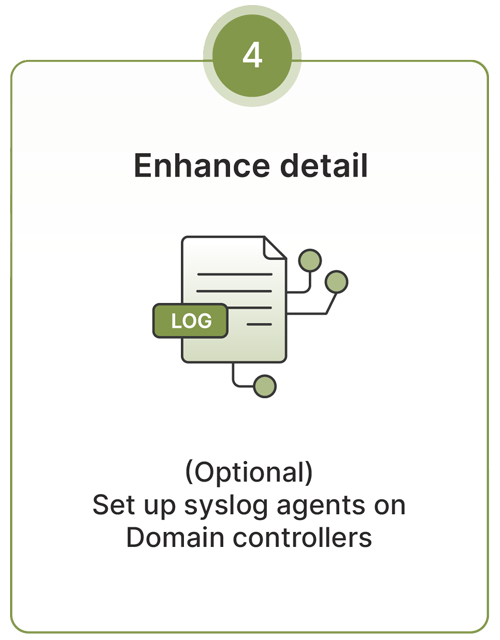 4

Enhance detail

LOG

(Optional)
Set up syslog agents on Domain controllers